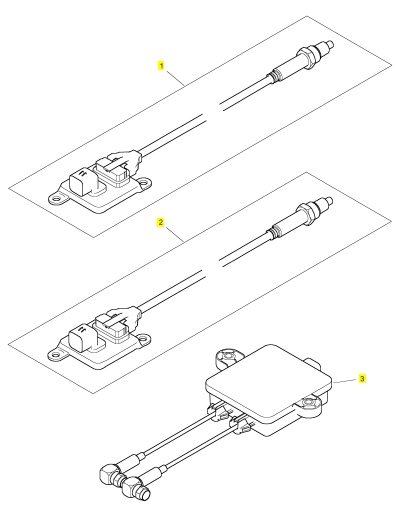 1

2

3